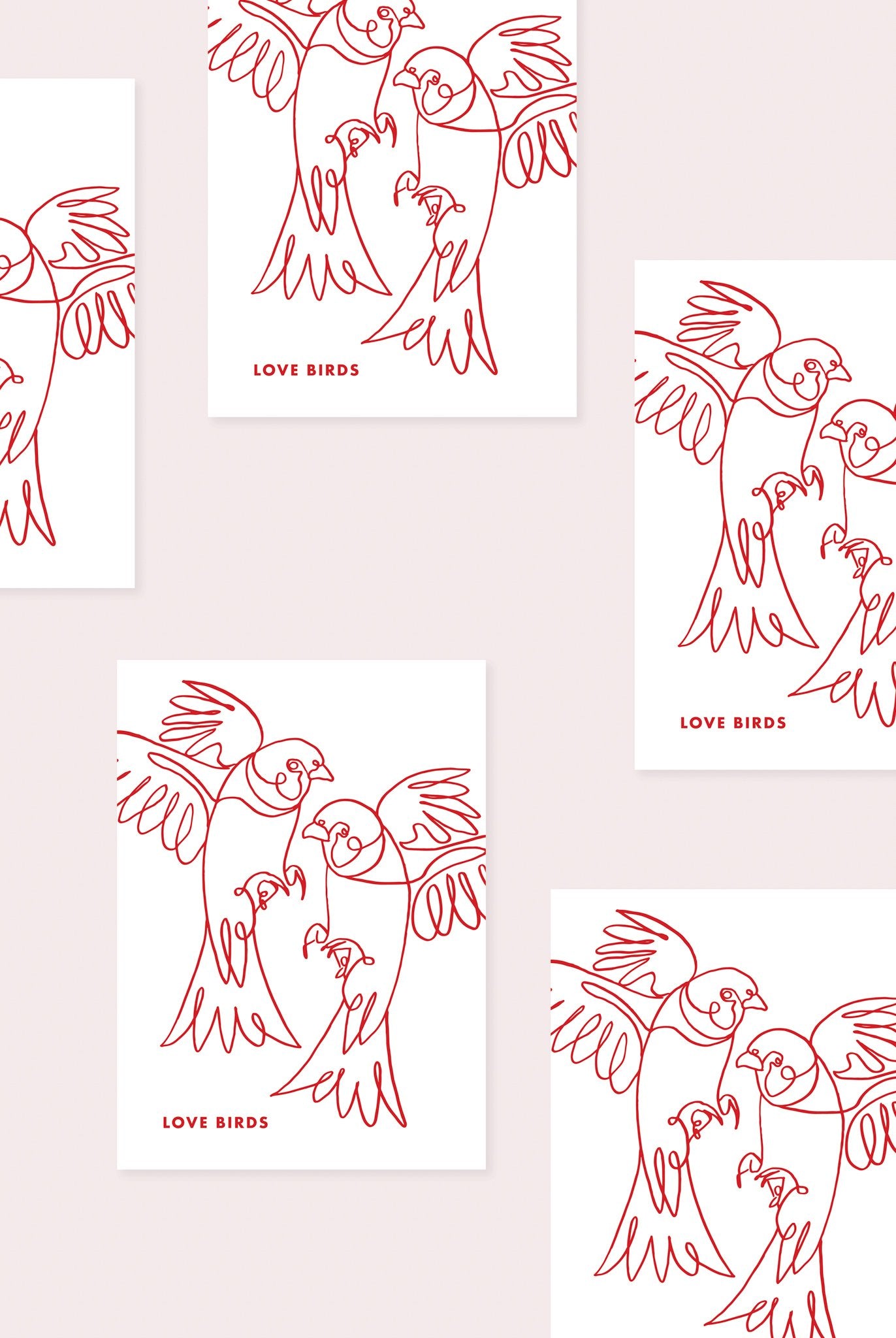 LOVE BIRDS

LOVE BIRDS

LOVE BIRDS